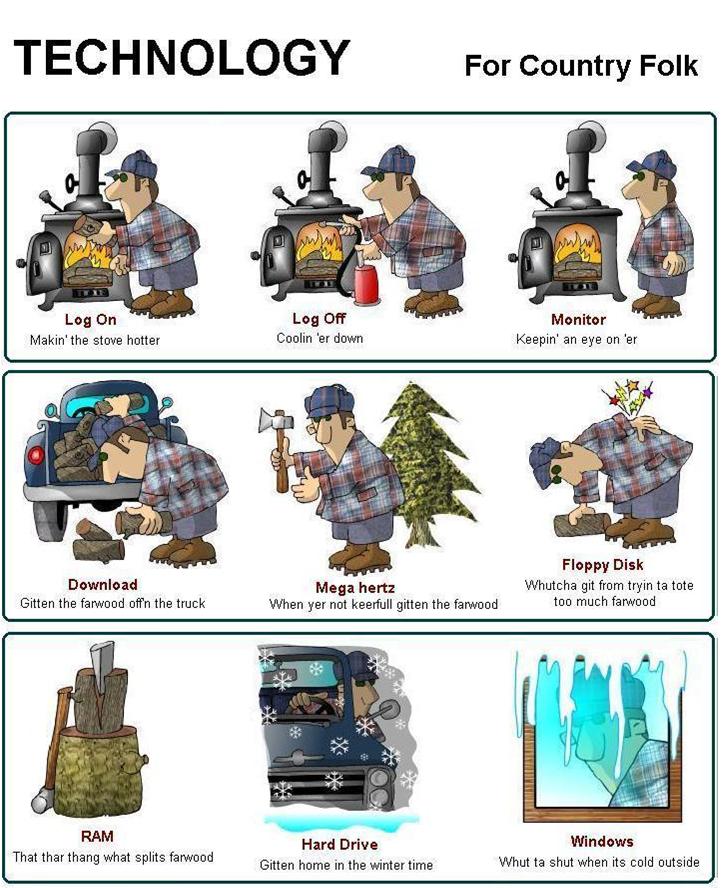 TECHNOLOGY

For Country Folk

Log On
Makin' the stove hotter

Log Off
Coolin 'er down

Monitor
Keepin' an eye on 'er

Download
Gitten the farwood off'n the truck

Mega hertz
When yer not keerfull gitten the farwood

Floppy Disk
Whutcha git from tryin ta tote too much farwood

RAM
That thar thang what splits farwood

Hard Drive
Gitten home in the winter time

Windows
Whut ta shut when its cold outside